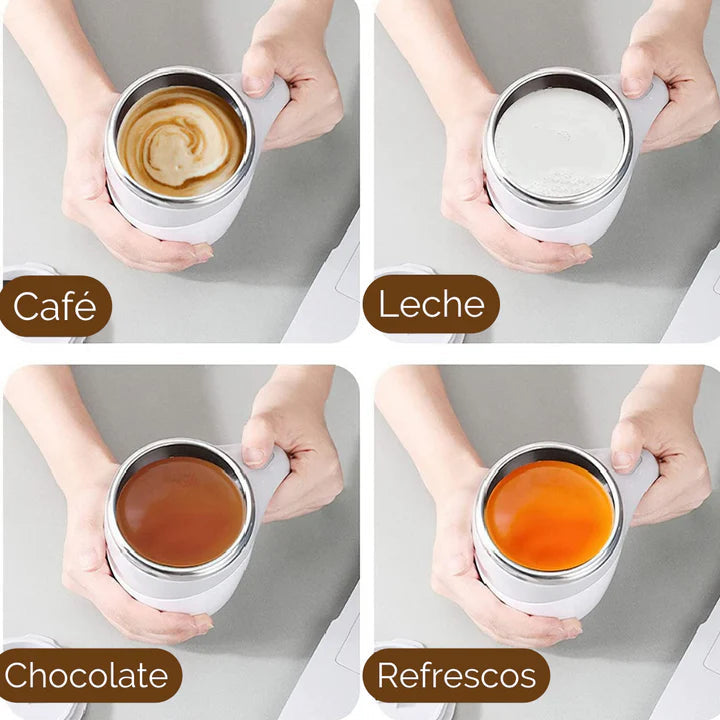 Café

Leche

Chocolate

Refrescos