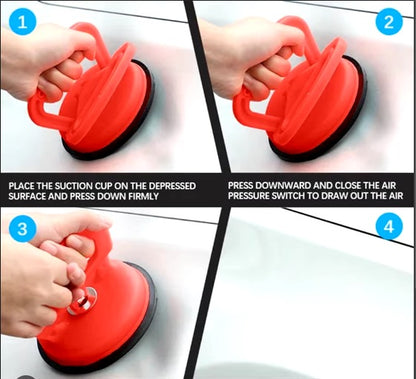 1

2

PLACE THE SUCTION CUP ON THE DEPRESSED SURFACE AND PRESS DOWN FIRMLY

PRESS DOWNWARD AND CLOSE THE AIR PRESSURE SWITCH TO DRAW OUT THE AIR

3

4